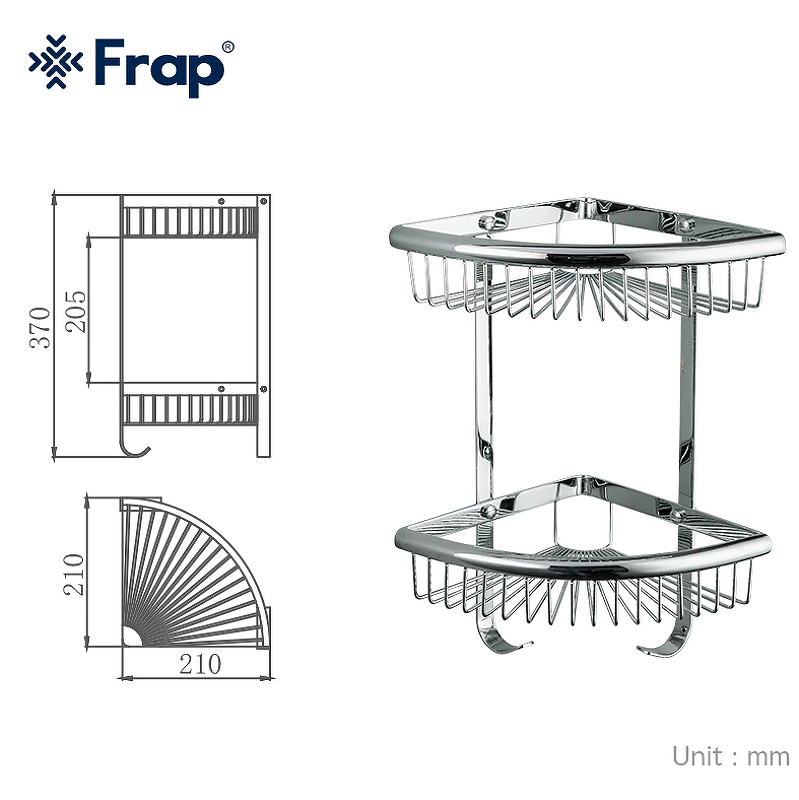 Frap®

370

205

210

210

Unit : mm